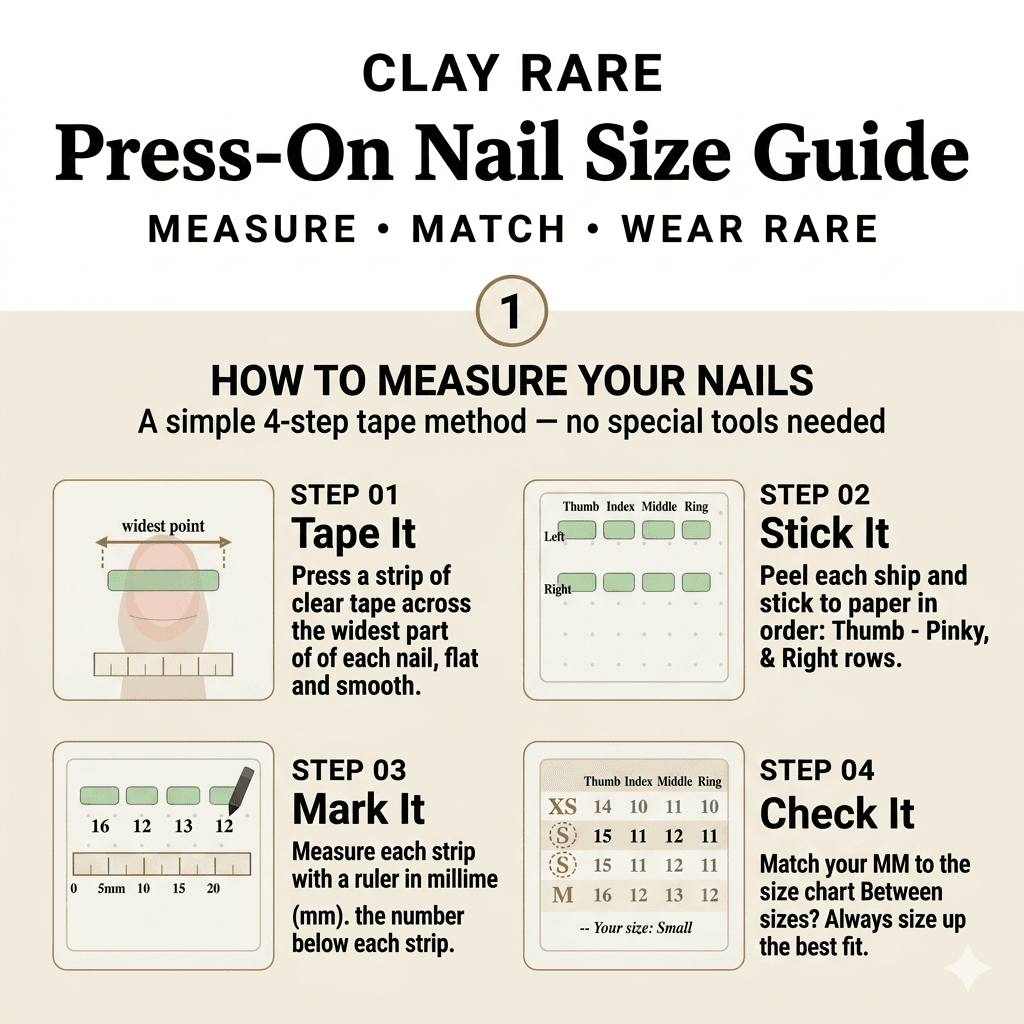 CLAY RARE

Press-On Nail Size Guide

MEASURE • MATCH • WEAR RARE

1

HOW TO MEASURE YOUR NAILS

A simple 4-step tape method — no special tools needed

widest point

STEP 01

Tape It

Press a strip of clear tape across the widest part of of each nail, flat and smooth.

Thumb Index Middle Ring

Left

Right

STEP 02

Stick It

Peel each ship and stick to paper in order: Thumb - Pinky, & Right rows.

16 12 13 12

0 5mm 10 15 20

STEP 03

Mark It

Measure each strip with a ruler in millime

(mm). the number below each strip.

| | Thumb | Index | Middle | Ring |
|---|---|---|---|---|
| XS | 14 | 10 | 11 | 10 |
| S | 15 | 11 | 12 | 11 |
| S | 15 | 11 | 12 | 11 |
| M | 16 | 12 | 13 | 12 |

-- Your size: Small

STEP 04

Check It

Match your MM to the size chart Between sizes? Always size up the best fit.