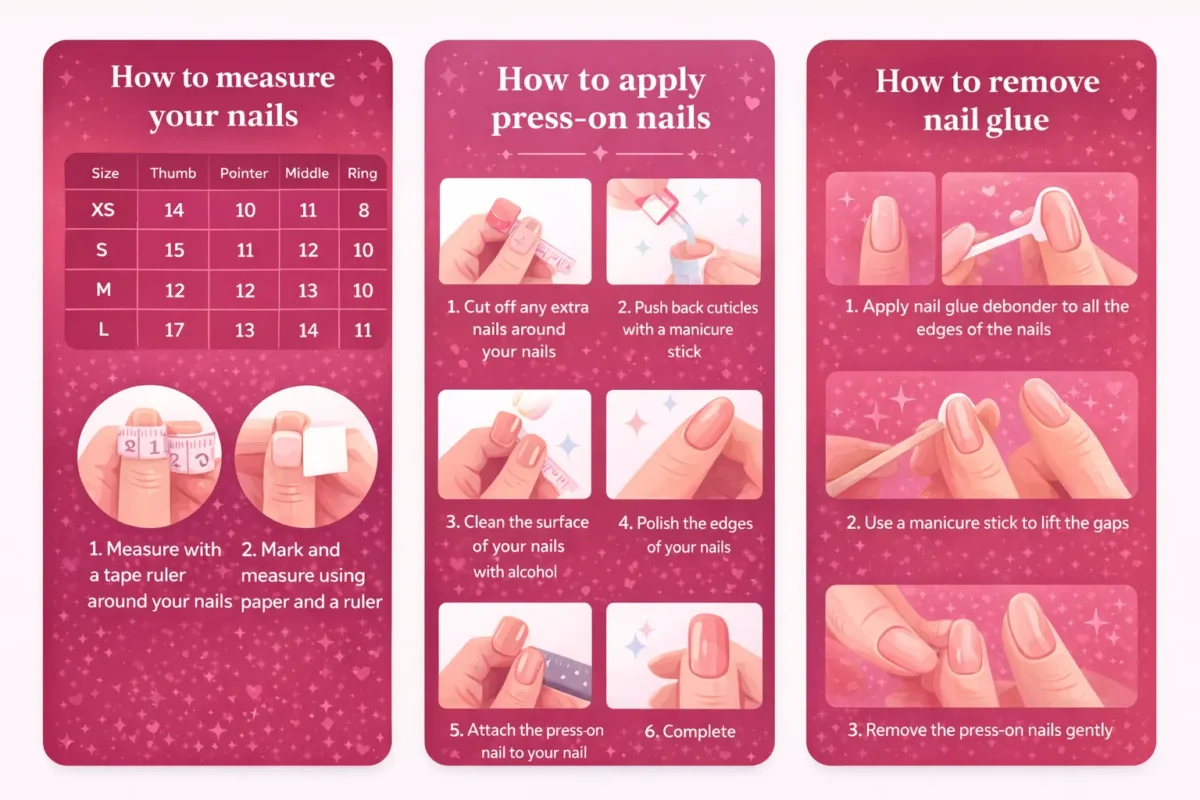 How to measure your nails

| Size | Thumb | Pointer | Middle | Ring |
|---|---|---|---|---|
| XS | 14 | 10 | 11 | 8 |
| S | 15 | 11 | 12 | 10 |
| M | 12 | 12 | 13 | 10 |
| L | 17 | 13 | 14 | 11 |

1. Measure with a tape ruler around your nails

2. Mark and measure using paper and a ruler

How to apply press-on nails

1. Cut off any extra nails around your nails

2. Push back cuticles with a manicure stick

3. Clean the surface of your nails with alcohol

4. Polish the edges of your nails

5. Attach the press-on nail to your nail

6. Complete

How to remove nail glue

1. Apply nail glue debonder to all the edges of the nails

2. Use a manicure stick to lift the gaps

3. Remove the press-on nails gently